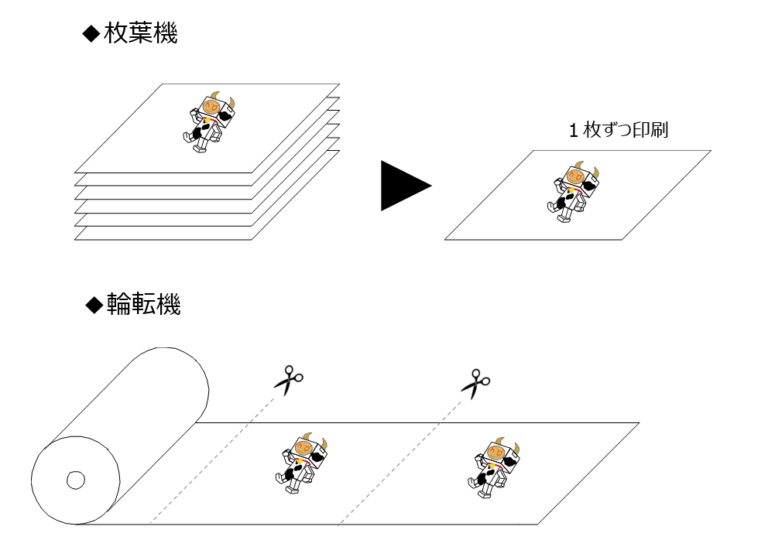 ◆枚葉機

1 枚ずつ印刷

◆輪転機