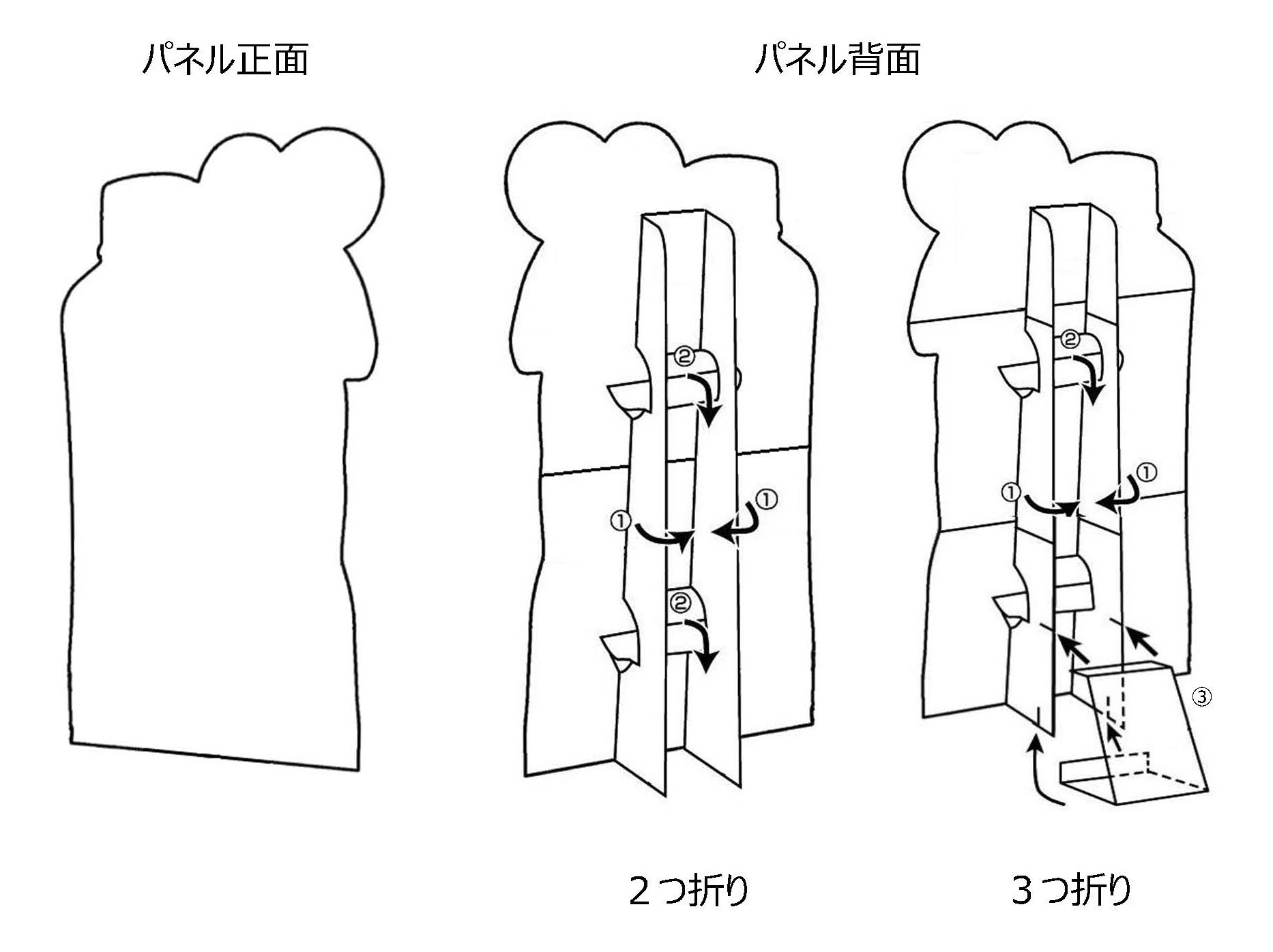 パネル正面

パネル背面

②
①
①
②

②
①
①
③

２つ折り

３つ折り