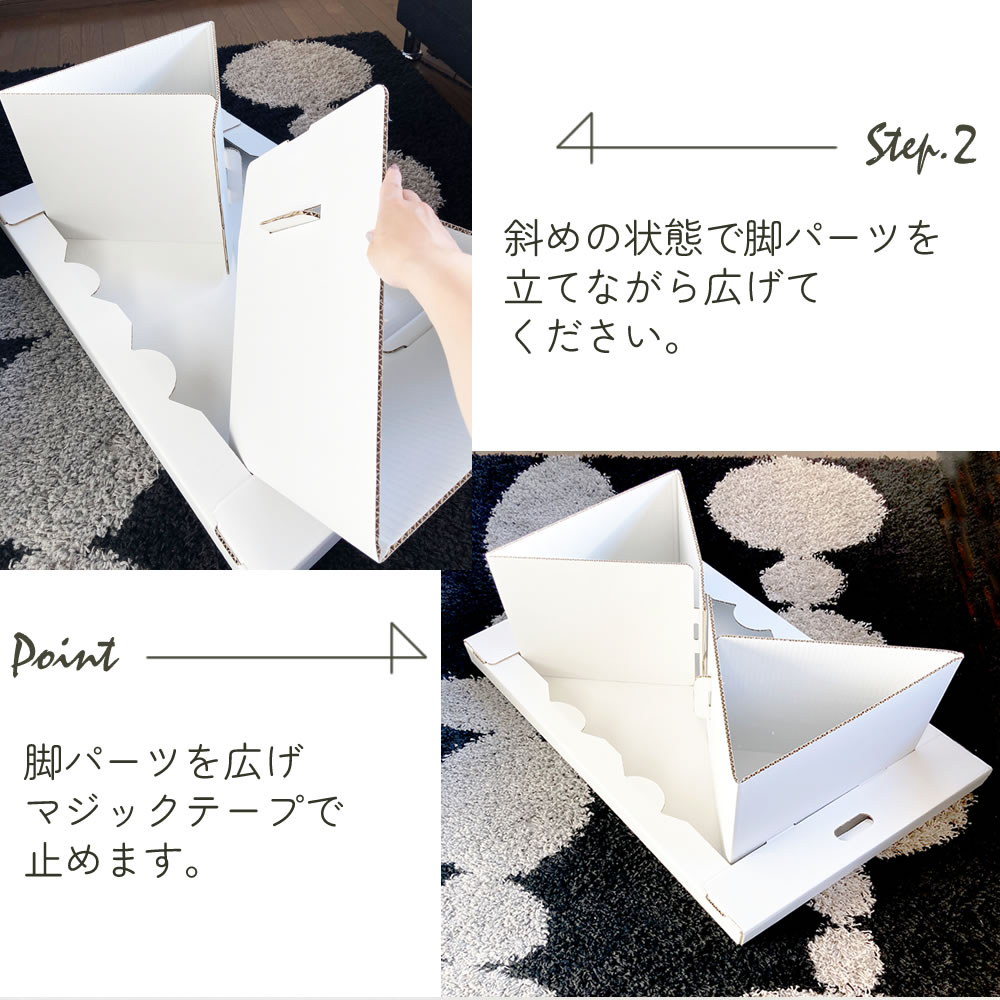 Step.2

斜めの状態で脚パーツを立てながら広げてください。

Point

脚パーツを広げマジックテープで止めます。